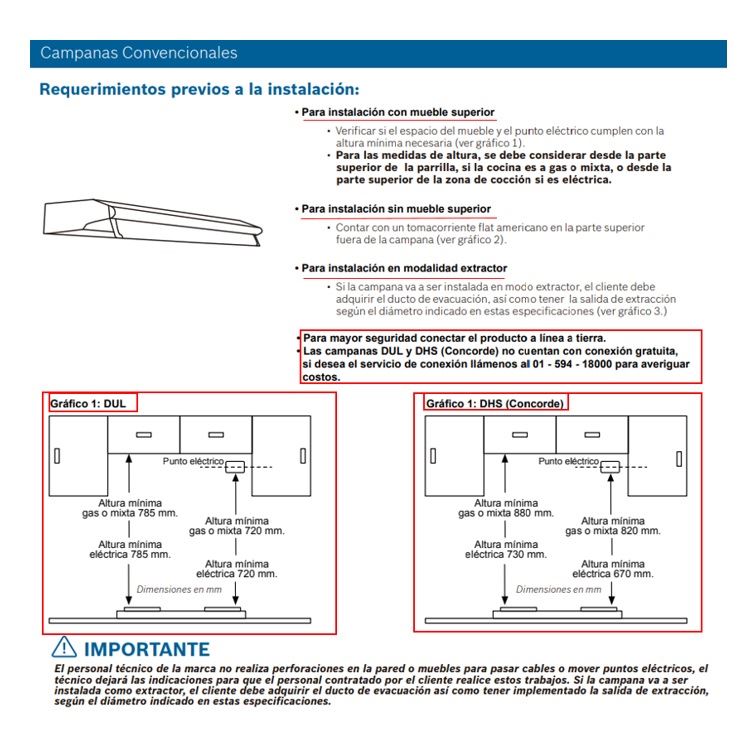 Campanas Convencionales

Requerimientos previos a la instalación:

• Para instalación con mueble superior

• Verificar si el espacio del mueble y el punto eléctrico cumplen con la altura mínima necesaria (ver gráfico 1).
• Para las medidas de altura, se debe considerar desde la parte superior de la parrilla, si la cocina es a gas o mixta, o desde la parte superior de la zona de cocción si es eléctrica.

• Para instalación sin mueble superior

• Contar con un tomacorriente flat americano en la parte superior fuera de la campana (ver gráfico 2).

• Para instalación en modalidad extractor

• Si la campana va a ser instalada en modo extractor, el cliente debe adquirir el ducto de evacuación, así como tener la salida de extracción según el diámetro indicado en estas especificaciones (ver gráfico 3.)

• Para mayor seguridad conectar el producto a línea a tierra.
• Las campanas DUL y DHS (Concorde) no cuentan con conexión gratuita, si desea el servicio de conexión llámenos al 01 - 594 - 18000 para averiguar costos.

Gráfico 1: DUL

Punto eléctrico
Altura mínima gas o mixta 785 mm.
Altura mínima eléctrica 785 mm.
Altura mínima gas o mixta 720 mm.
Altura mínima eléctrica 720 mm.
Dimensiones en mm

Gráfico 1: DHS (Concorde)

Punto eléctrico
Altura mínima gas o mixta 880 mm.
Altura mínima eléctrica 730 mm.
Altura mínima gas o mixta 820 mm.
Altura mínima eléctrica 670 mm.
Dimensiones en mm

IMPORTANTE
El personal técnico de la marca no realiza perforaciones en la pared o muebles para pasar cables o mover puntos eléctricos, el técnico dejará las indicaciones para que el personal contratado por el cliente realice estos trabajos. Si la campana va a ser instalada como extractor, el cliente debe adquirir el ducto de evacuación así como tener implementado la salida de extracción, según el diámetro indicado en estas especificaciones.